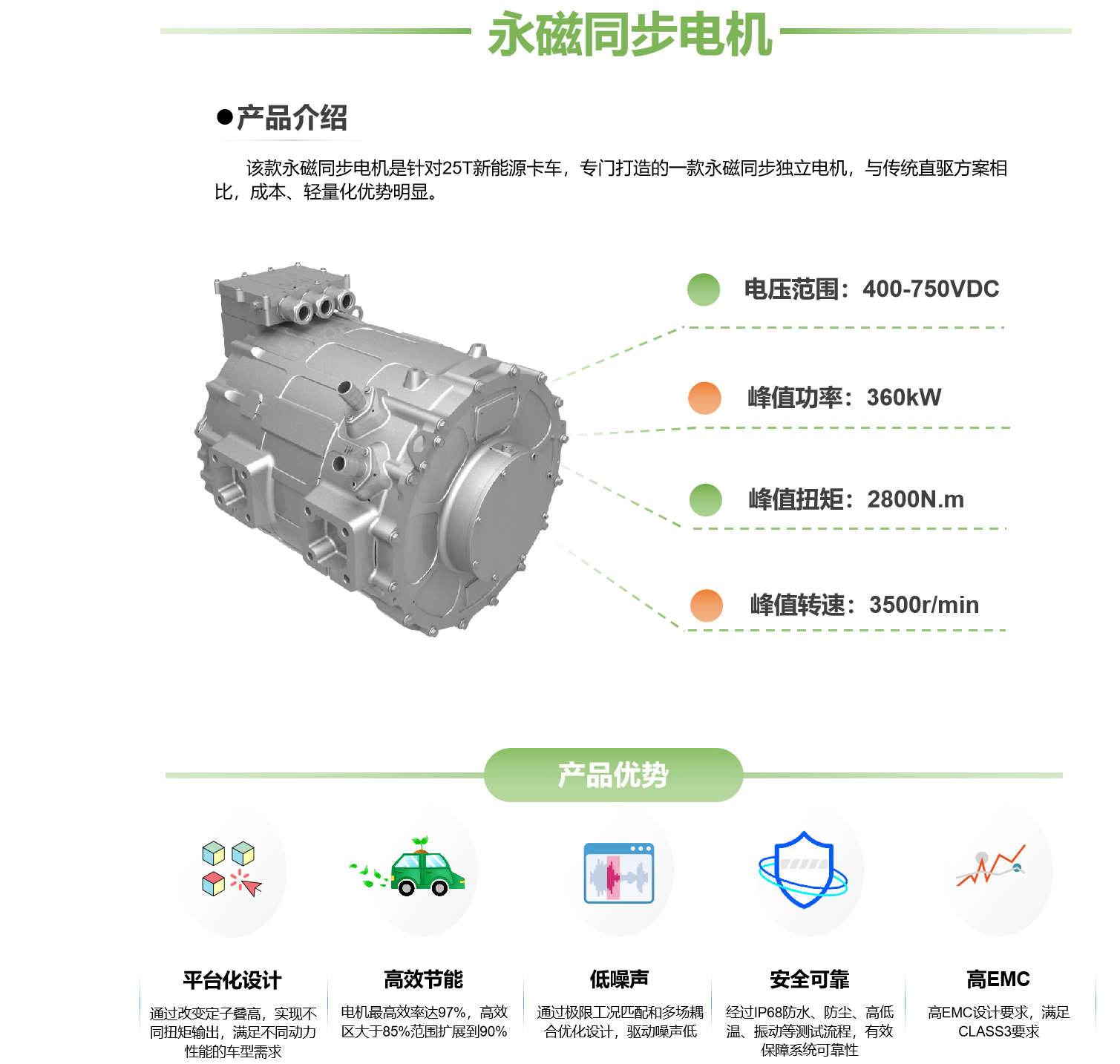 永磁同步电机

●产品介绍

该款永磁同步电机是针对25T新能源卡车，专门打造的一款永磁同步独立电机，与传统直驱方案相比，成本、轻量化优势明显。

电压范围：400-750VDC

峰值功率：360kW

峰值扭矩：2800N.m

峰值转速：3500r/min

产品优势

平台化设计
通过改变定子叠高，实现不同扭矩输出，满足不同动力性能的车型需求

高效节能
电机最高效率达97%，高效区大于85%范围扩展到90%

低噪声
通过极限工况匹配和多场耦合优化设计，驱动噪声低

安全可靠
经过IP68防水、防尘、高低温、振动等测试流程，有效保障系统可靠性

高EMC
高EMC设计要求，满足CLASS3要求